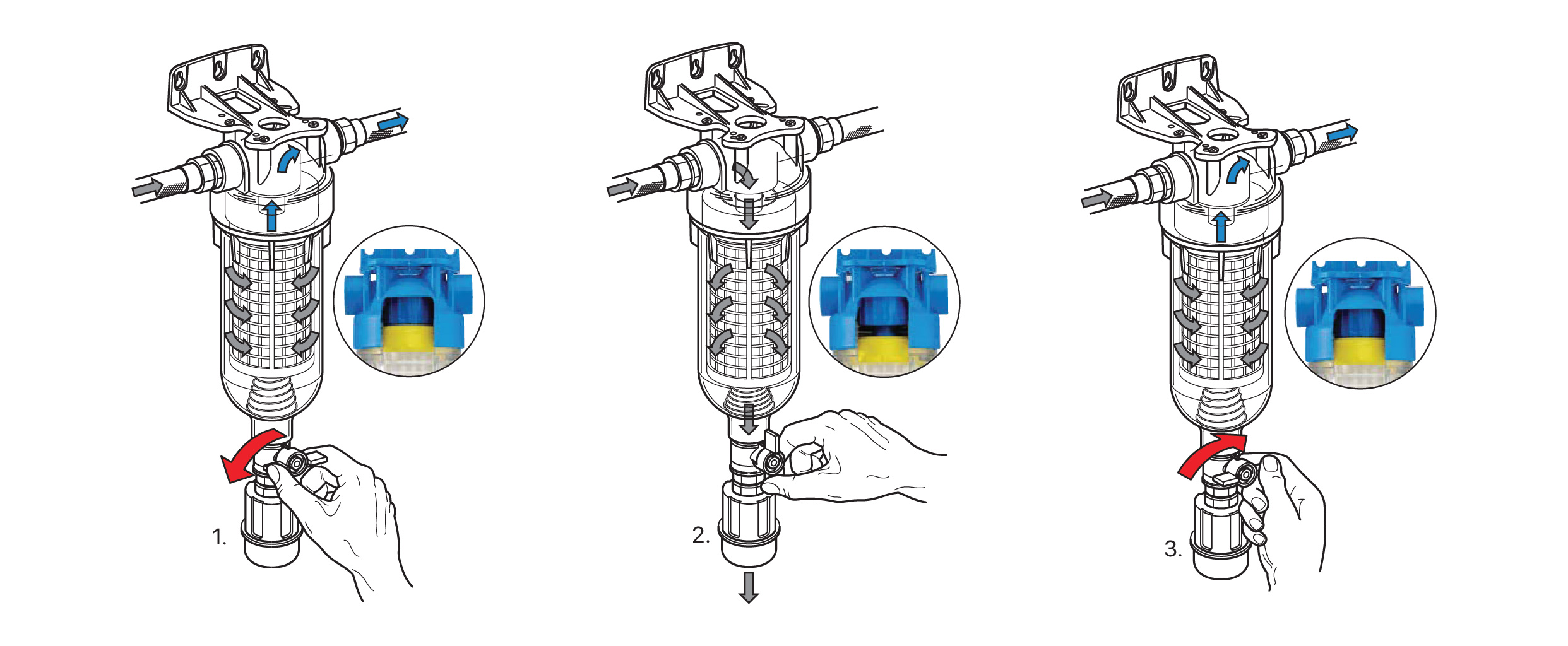 1.

2.

3.